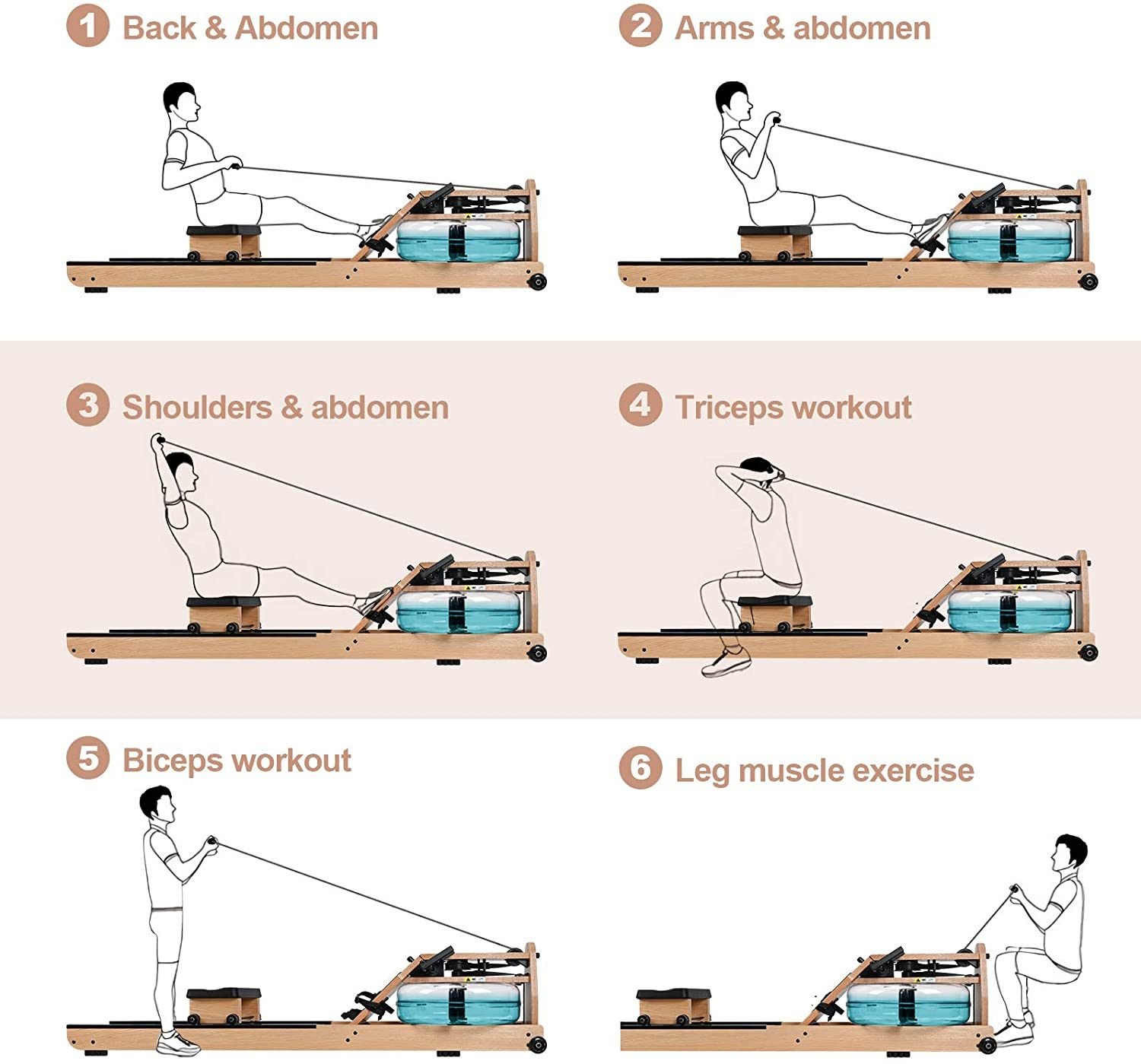 1 Back & Abdomen

2 Arms & abdomen

3 Shoulders & abdomen

4 Triceps workout

5 Biceps workout

6 Leg muscle exercise